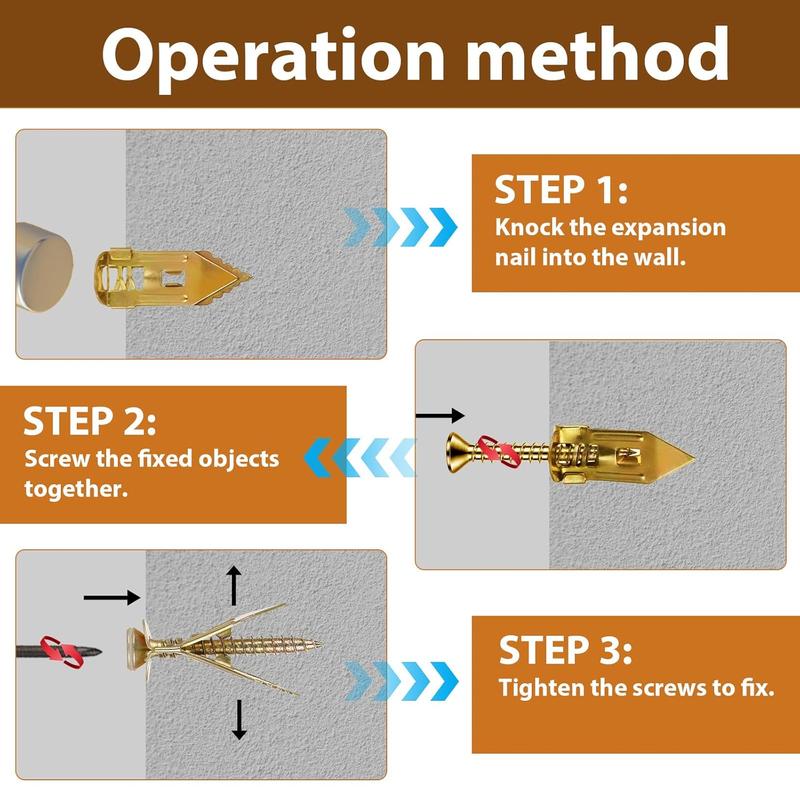 Operation method

STEP 1:
Knock the expansion nail into the wall.

STEP 2:
Screw the fixed objects together.

STEP 3:
Tighten the screws to fix.